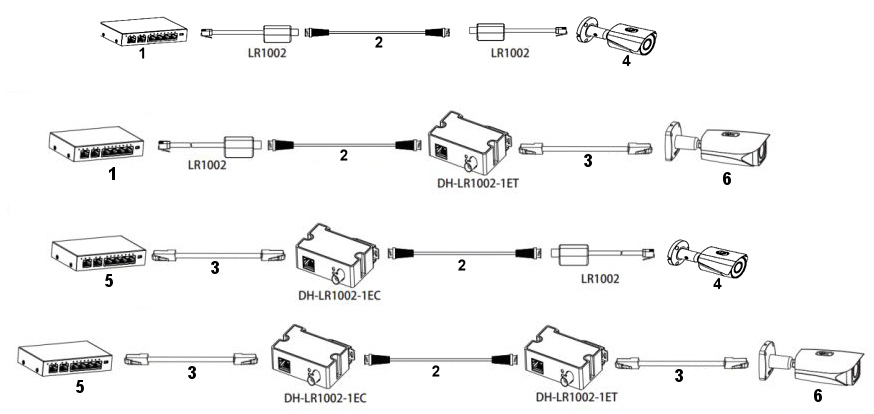 1
LR1002
2
LR1002
4

1
LR1002
2
DH-LR1002-1ET
3
6

5
3
DH-LR1002-1EC
2
LR1002
4

5
3
DH-LR1002-1EC
2
DH-LR1002-1ET
3
6