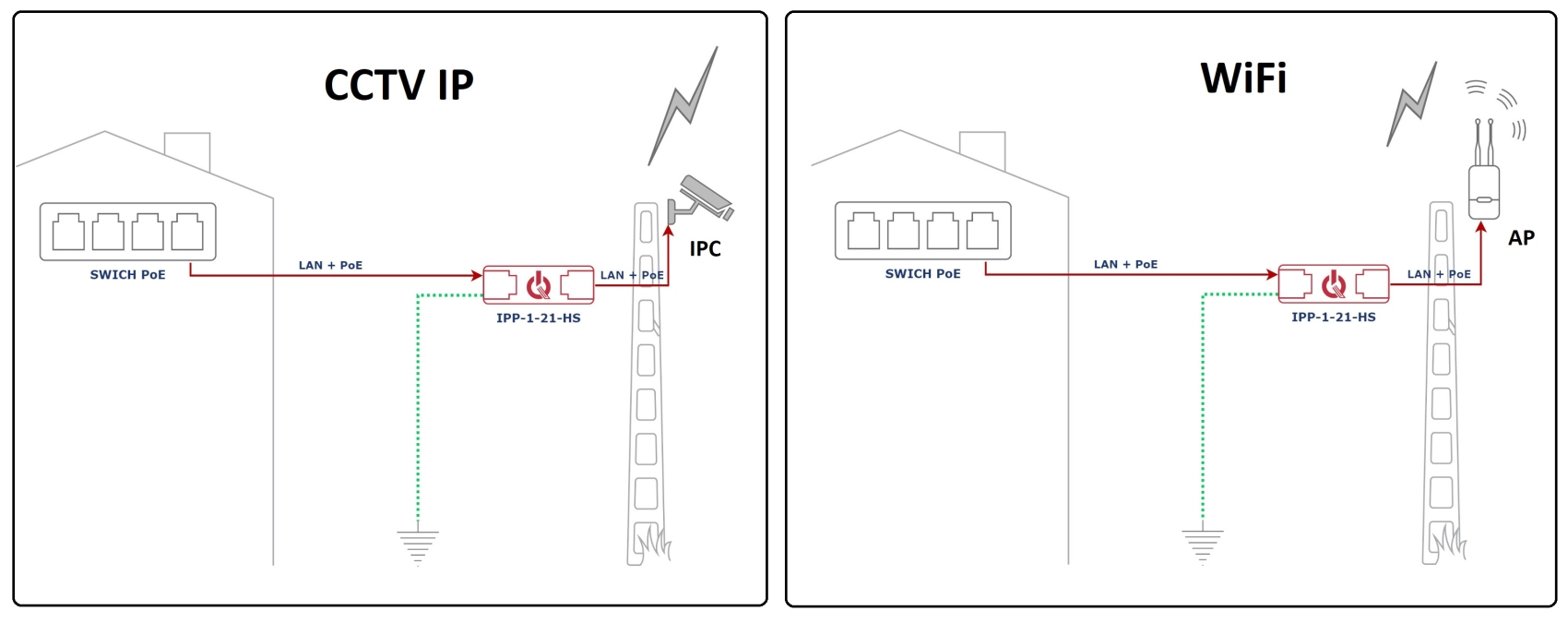 CCTV IP

SWICH PoE

LAN + PoE

LAN + PoE

IPC

IPP-1-21-HS

WiFi

SWICH PoE

LAN + PoE

LAN + PoE

AP

IPP-1-21-HS