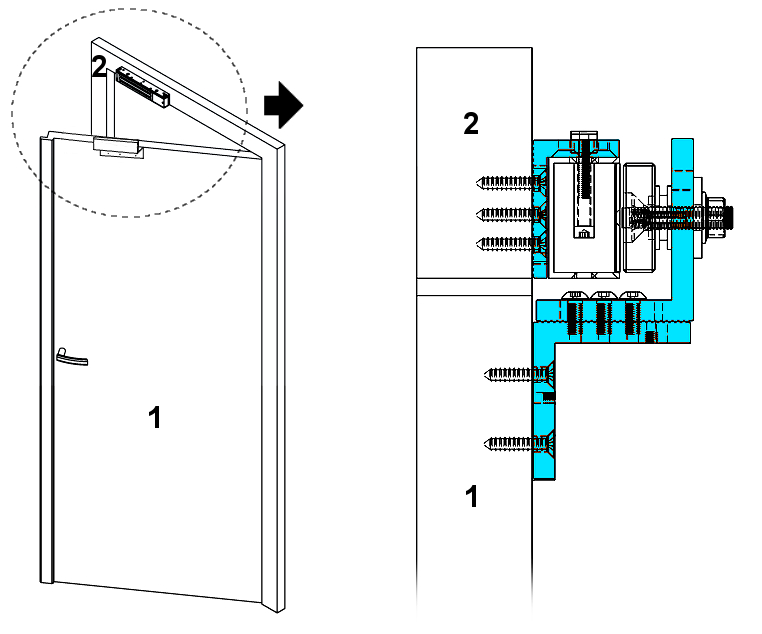 2

1

2

1