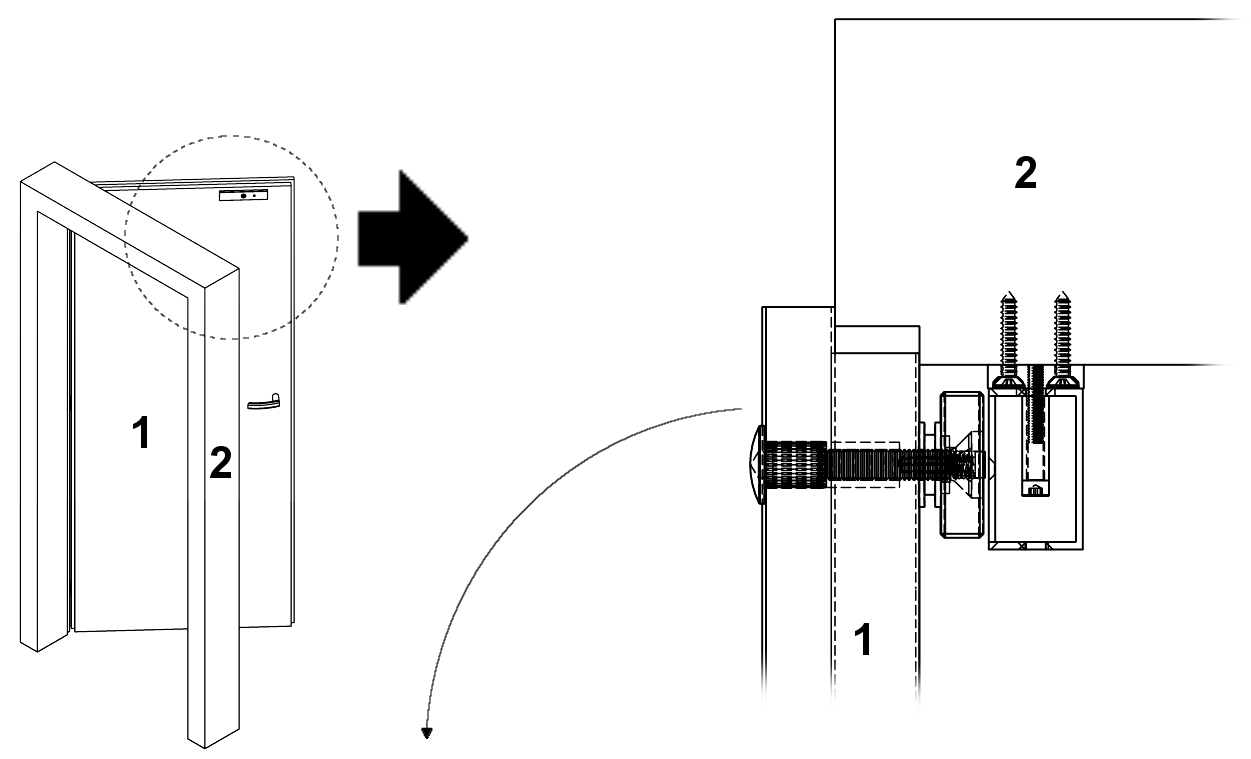 1
2
2
1