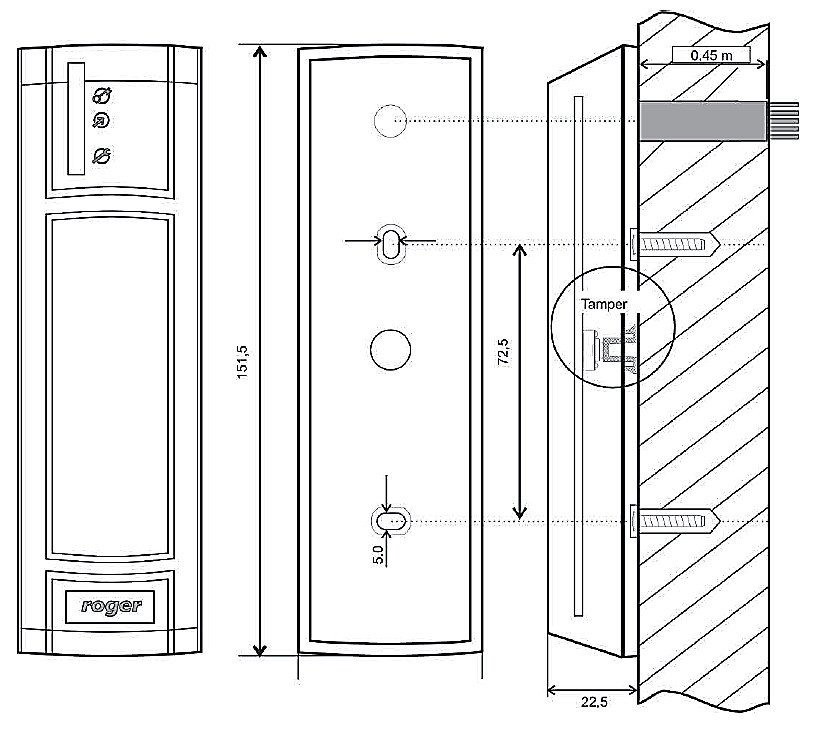 roger

151,5

5.0

72,5

0.45 m

Tamper

22,5