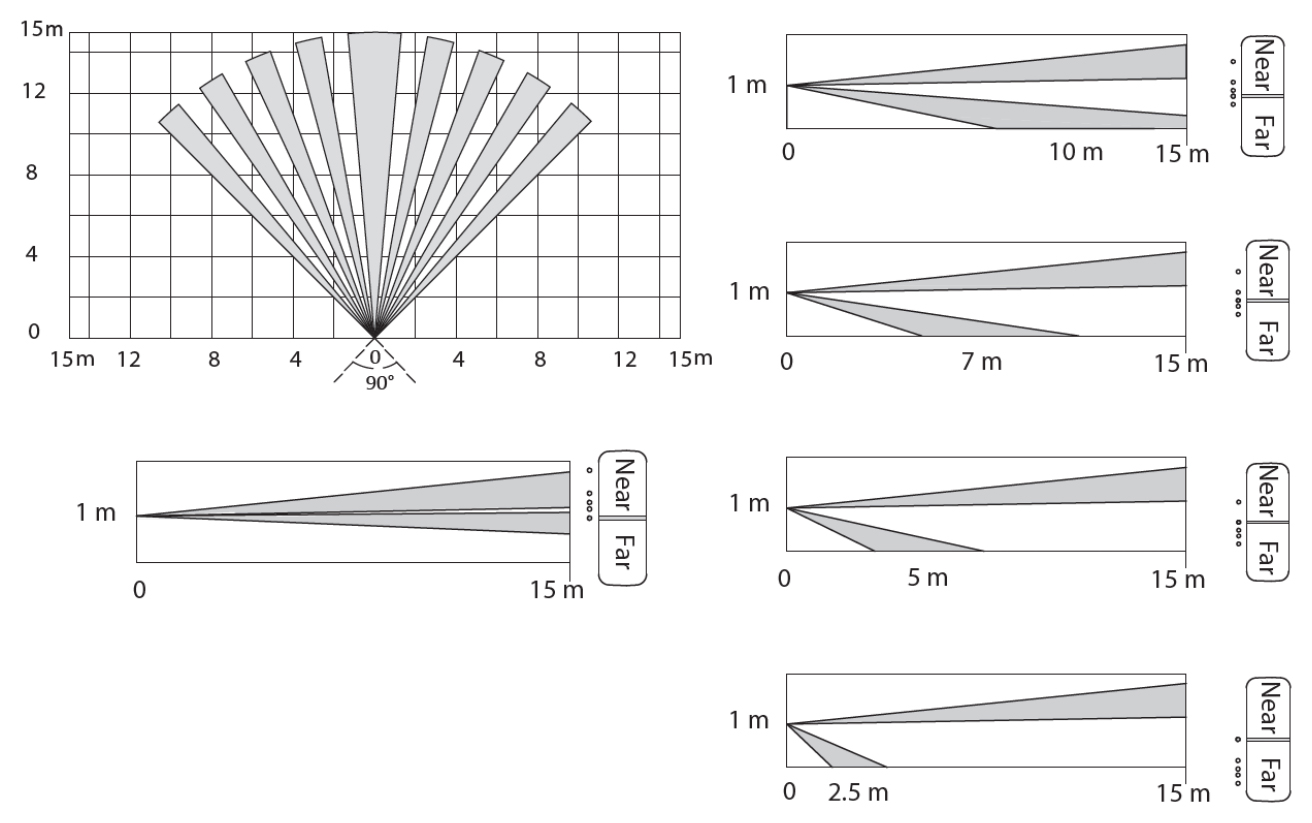 15m
12
8
4
0
15m 12 8 4 0 4 8 12 15m
90°

1 m
0 15 m
Near
Far

1 m
0 10 m 15 m
Near
Far

1 m
0 7 m 15 m
Near
Far

1 m
0 5 m 15 m
Near
Far

1 m
0 2.5 m 15 m
Near
Far