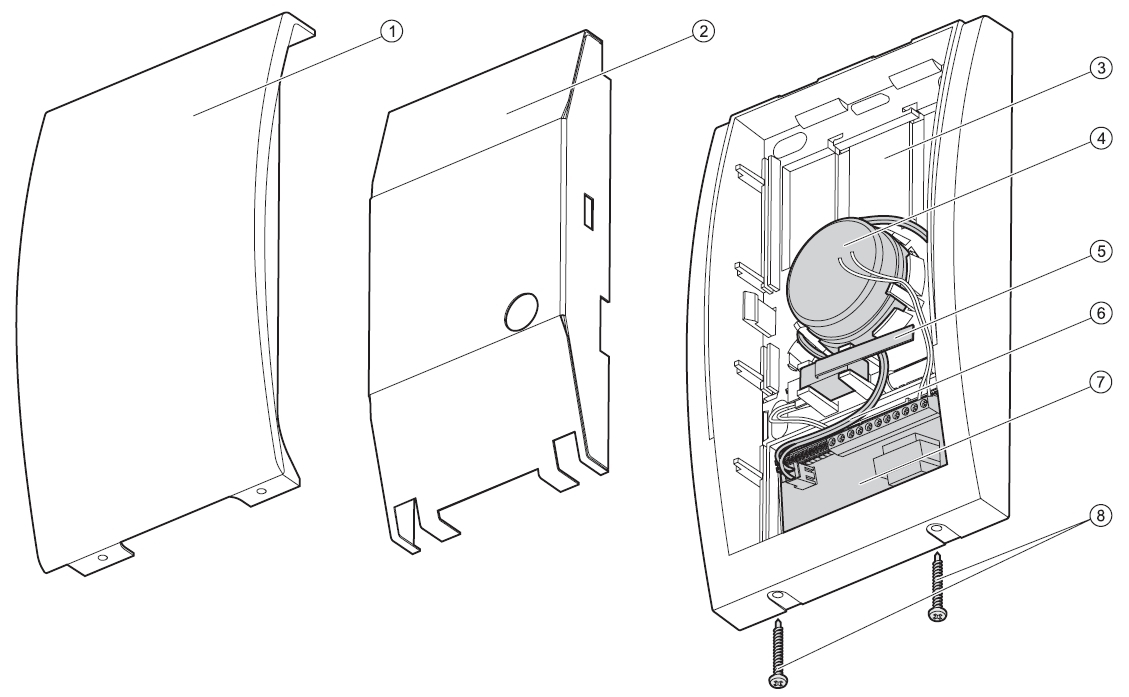 1
2
3
4
5
6
7
8