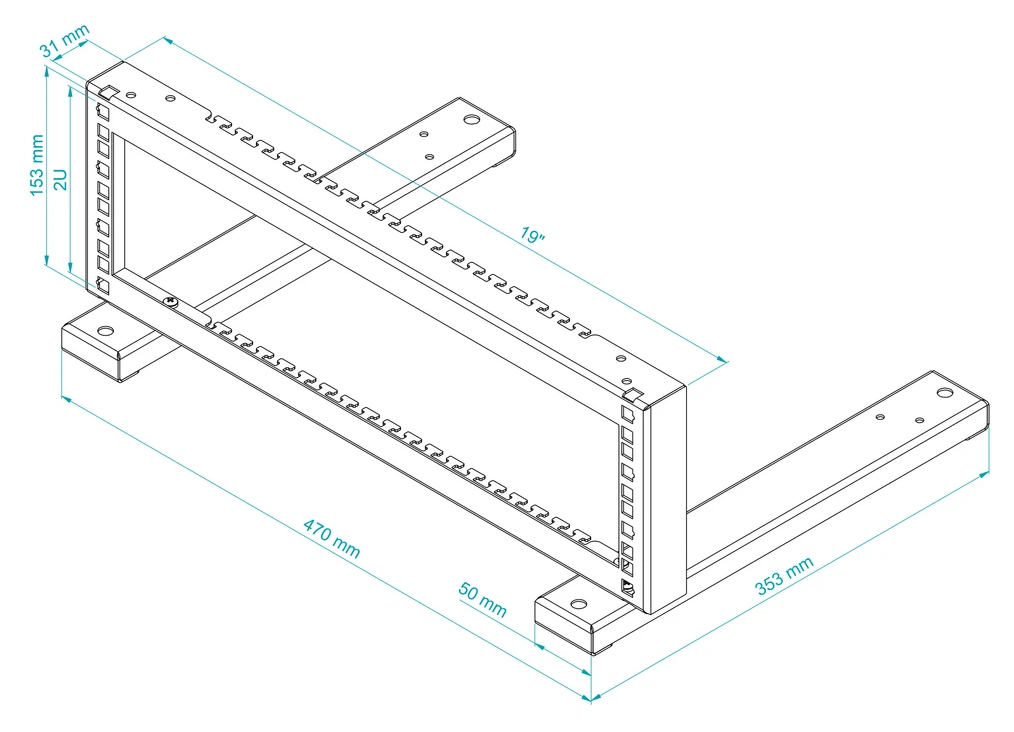 31 mm
153 mm
2U
19"
470 mm
50 mm
353 mm