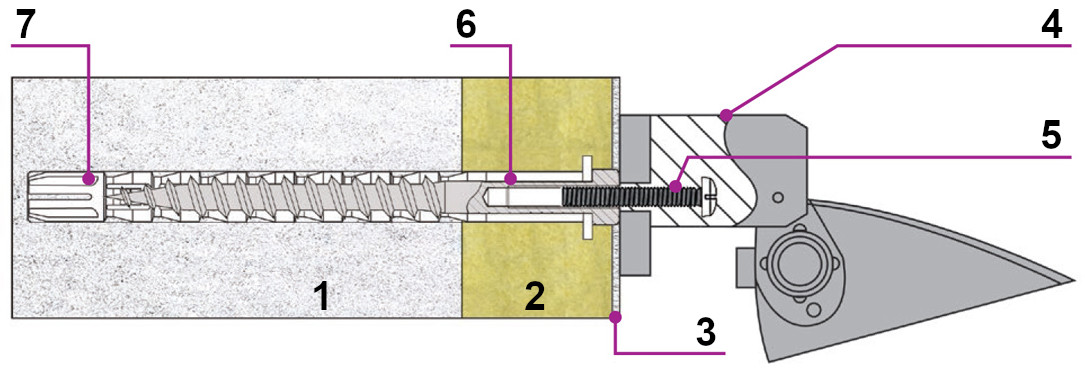 7
6
4
5
1
2
3