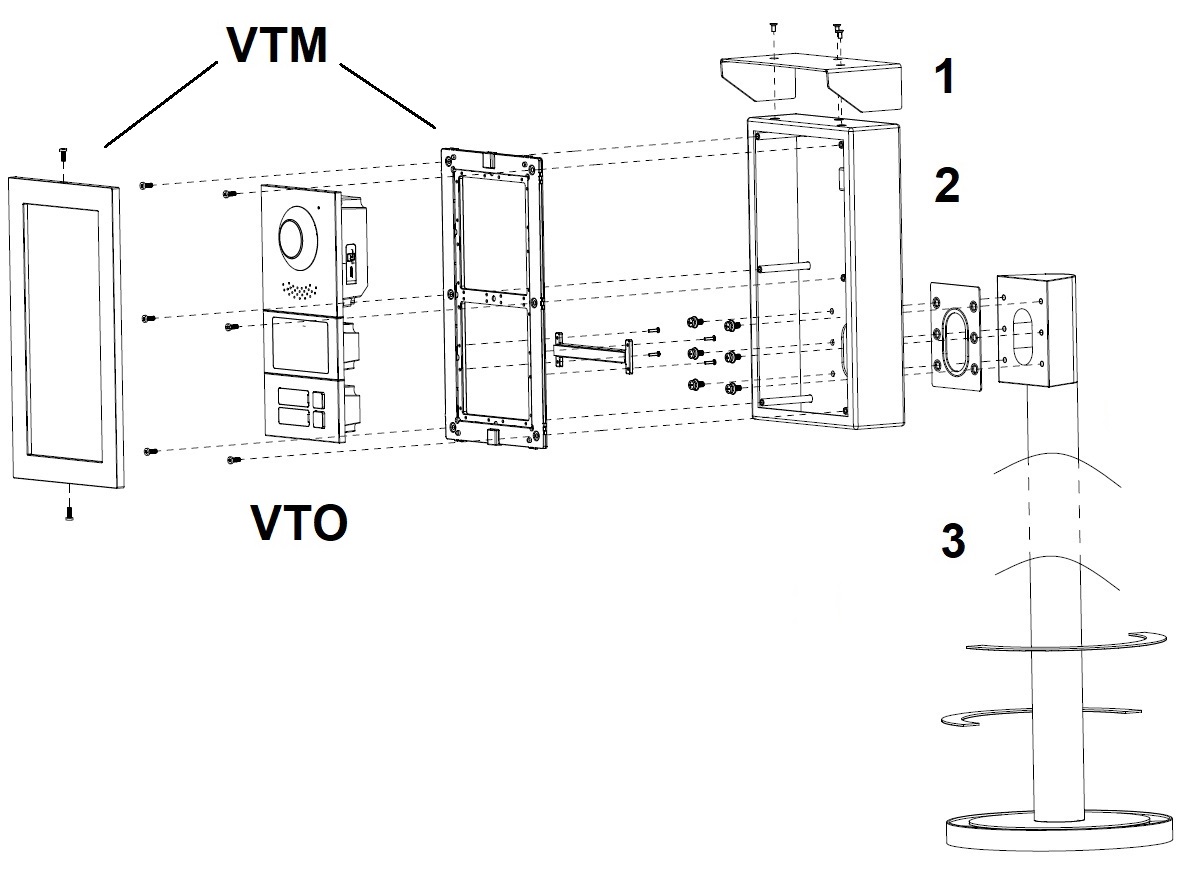 VTM

1

2

VTO

3