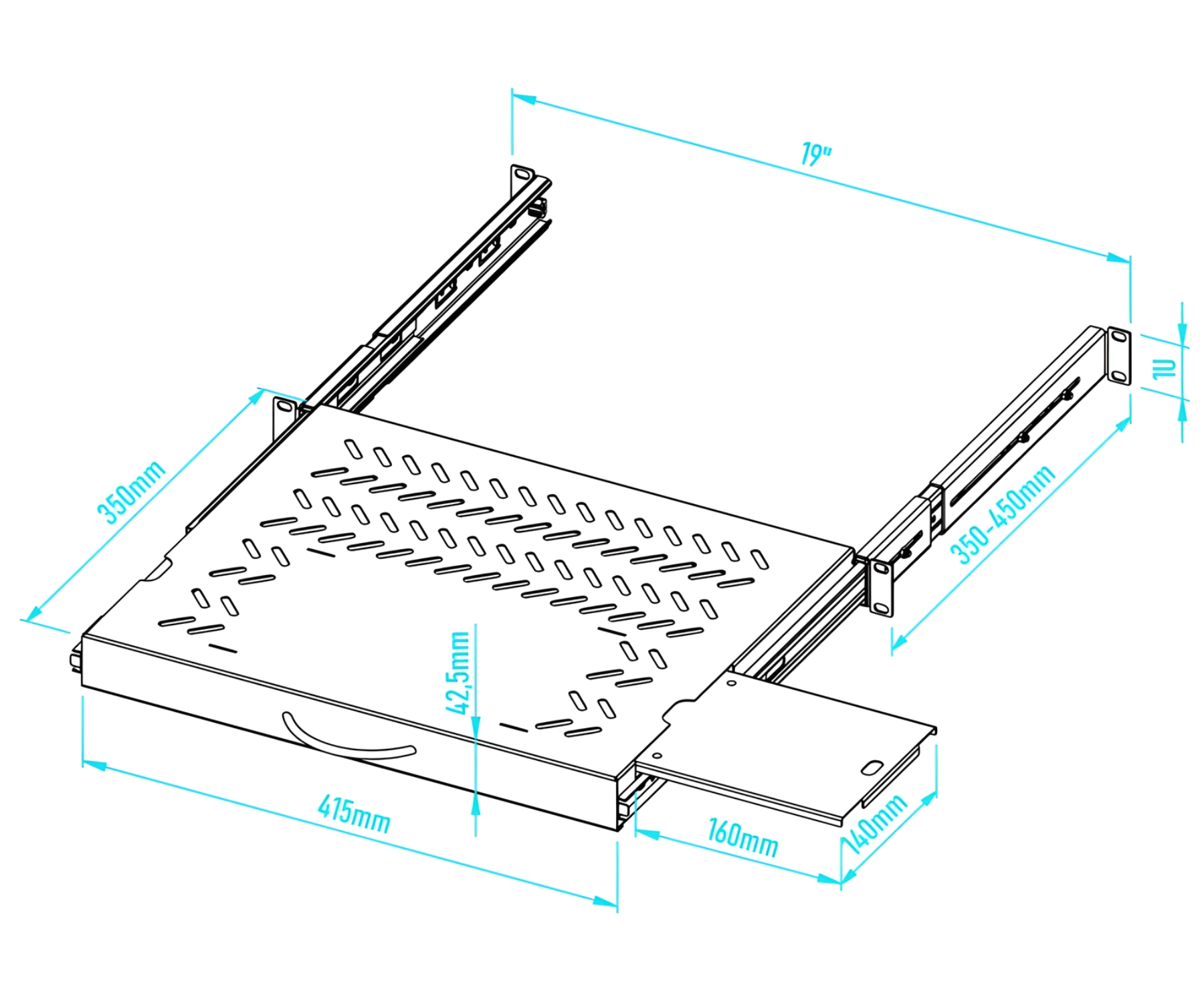 19"

1U

350mm

350-450mm

42,5mm

415mm

160mm

140mm