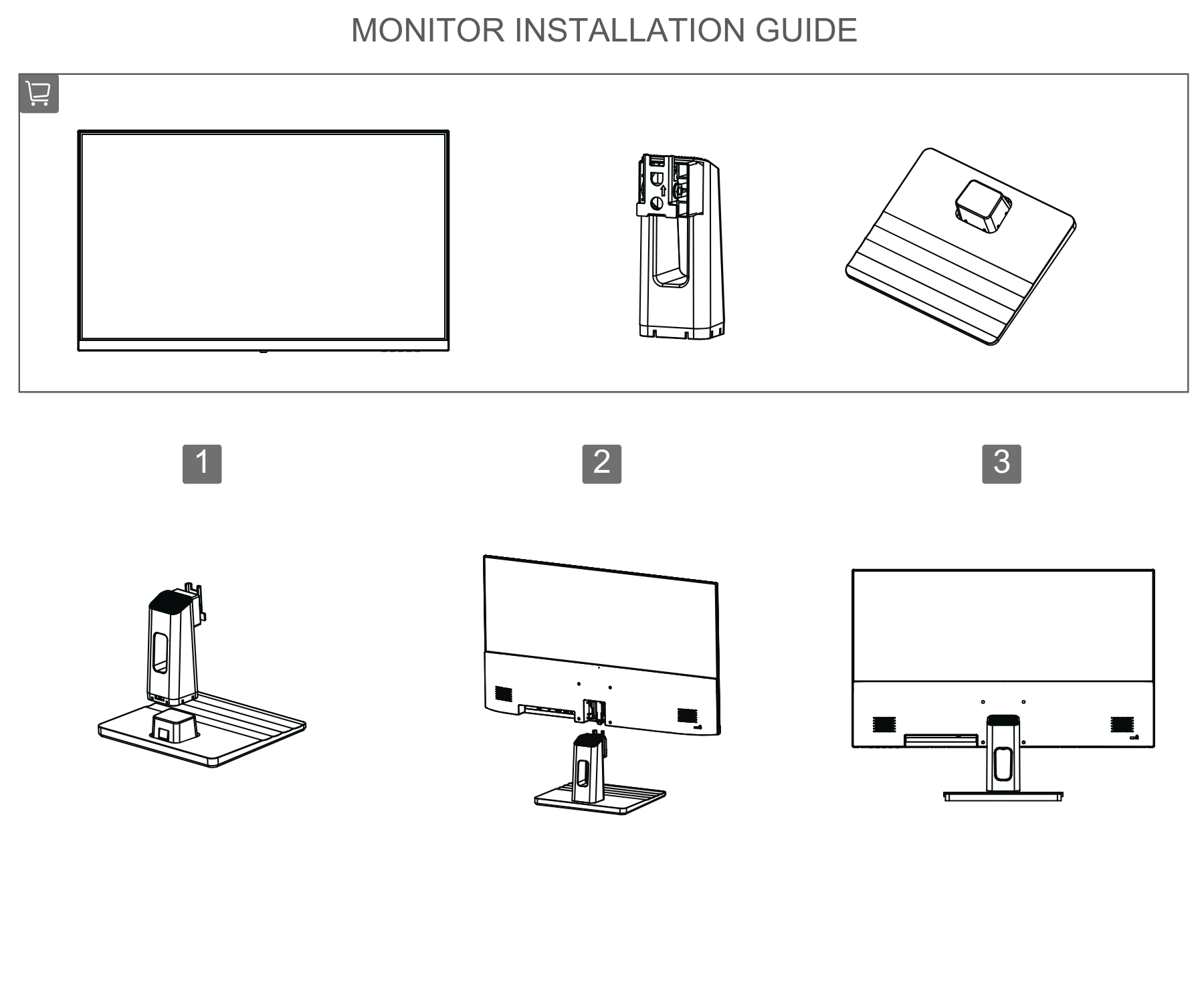 MONITOR INSTALLATION GUIDE

1

2

3