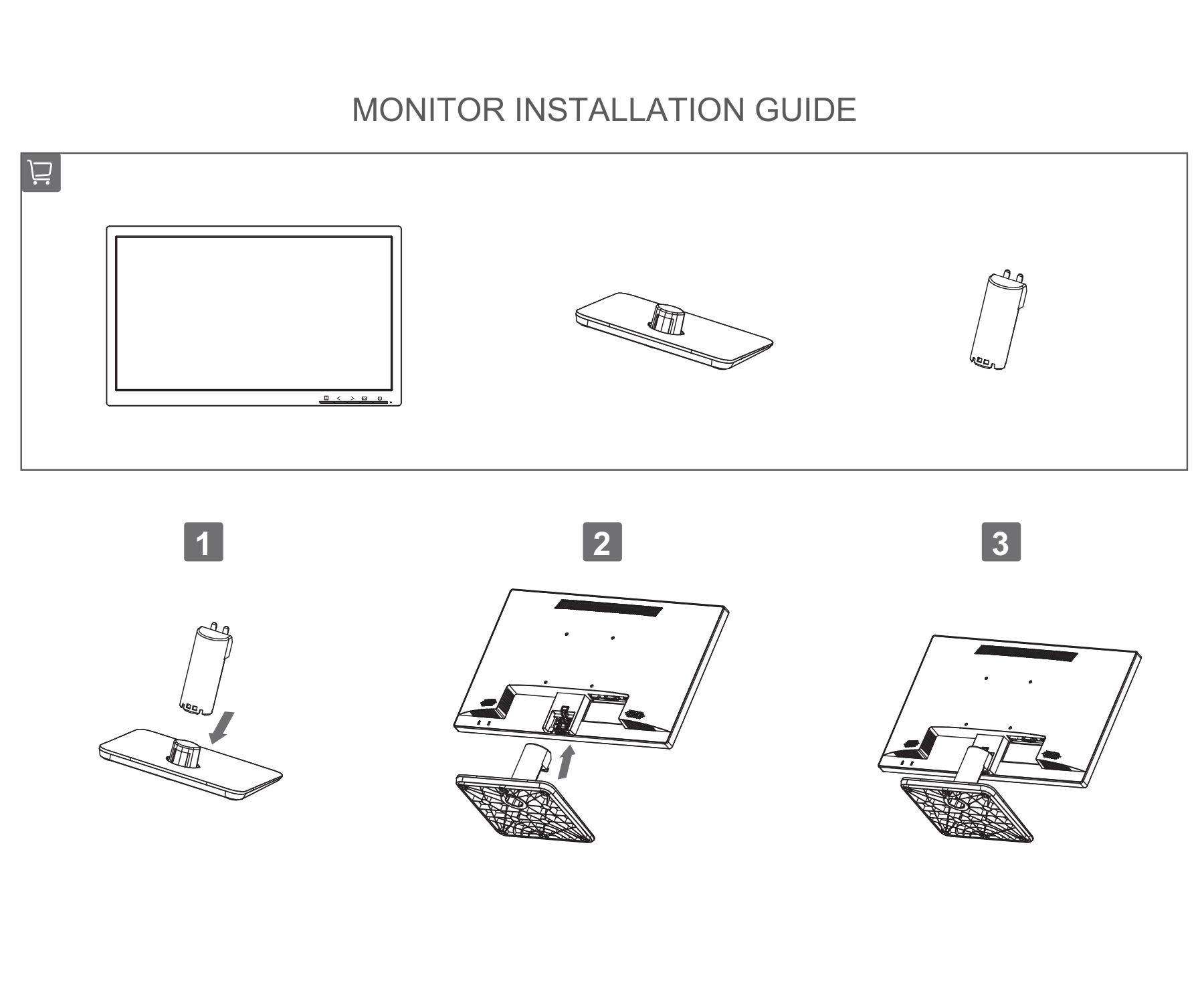 MONITOR INSTALLATION GUIDE

1

2

3