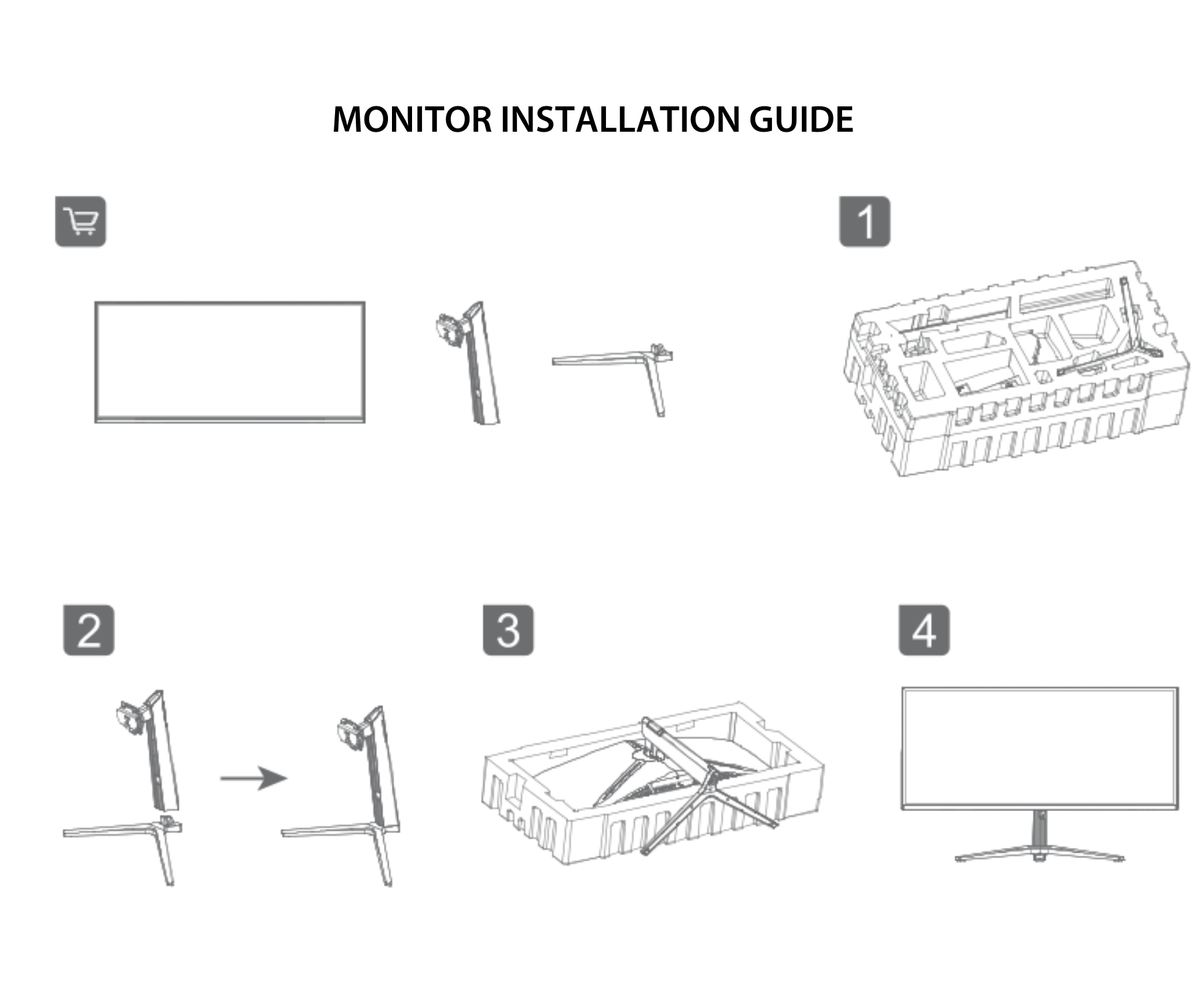 MONITOR INSTALLATION GUIDE

1

2

3

4