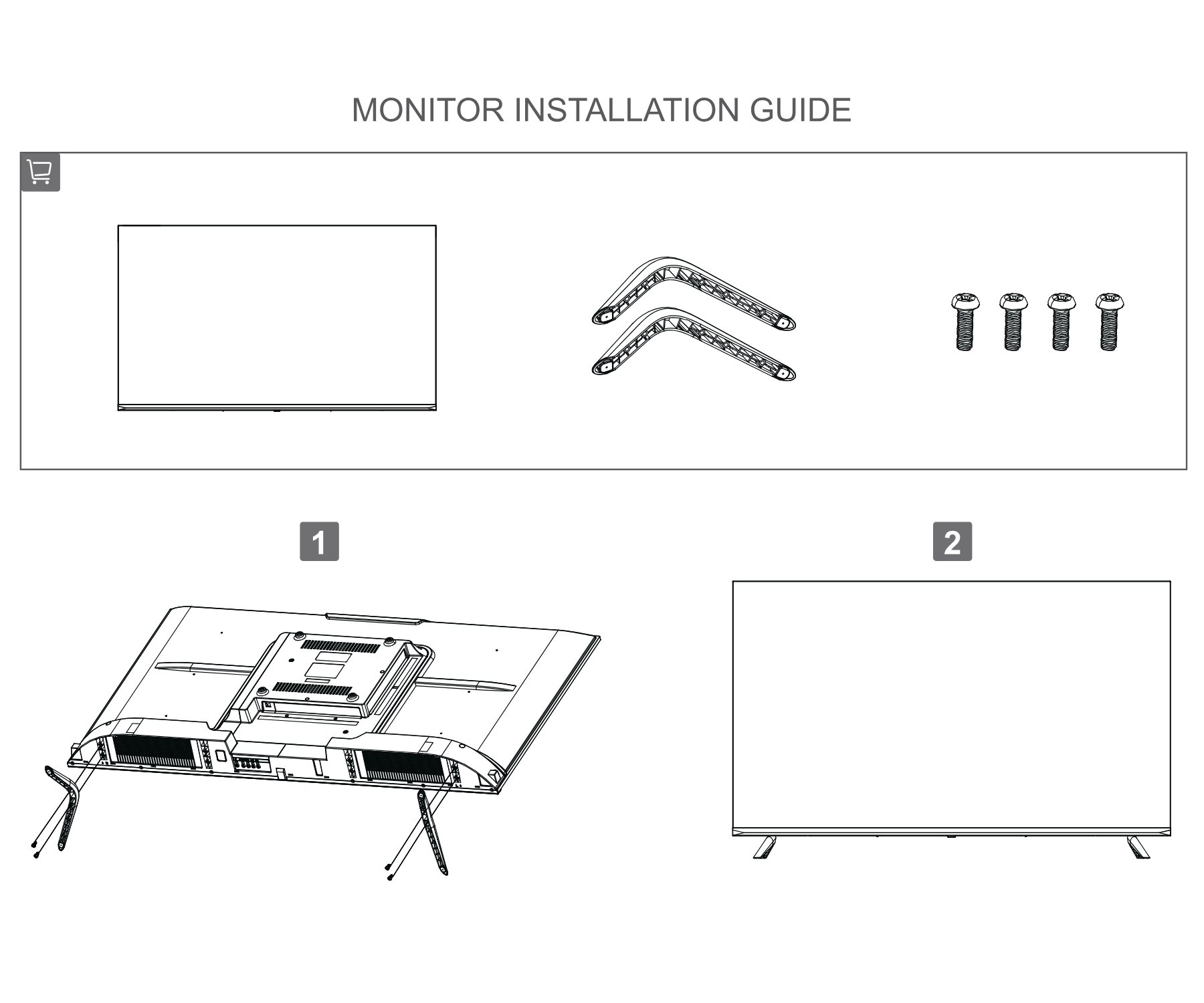 MONITOR INSTALLATION GUIDE

1

2