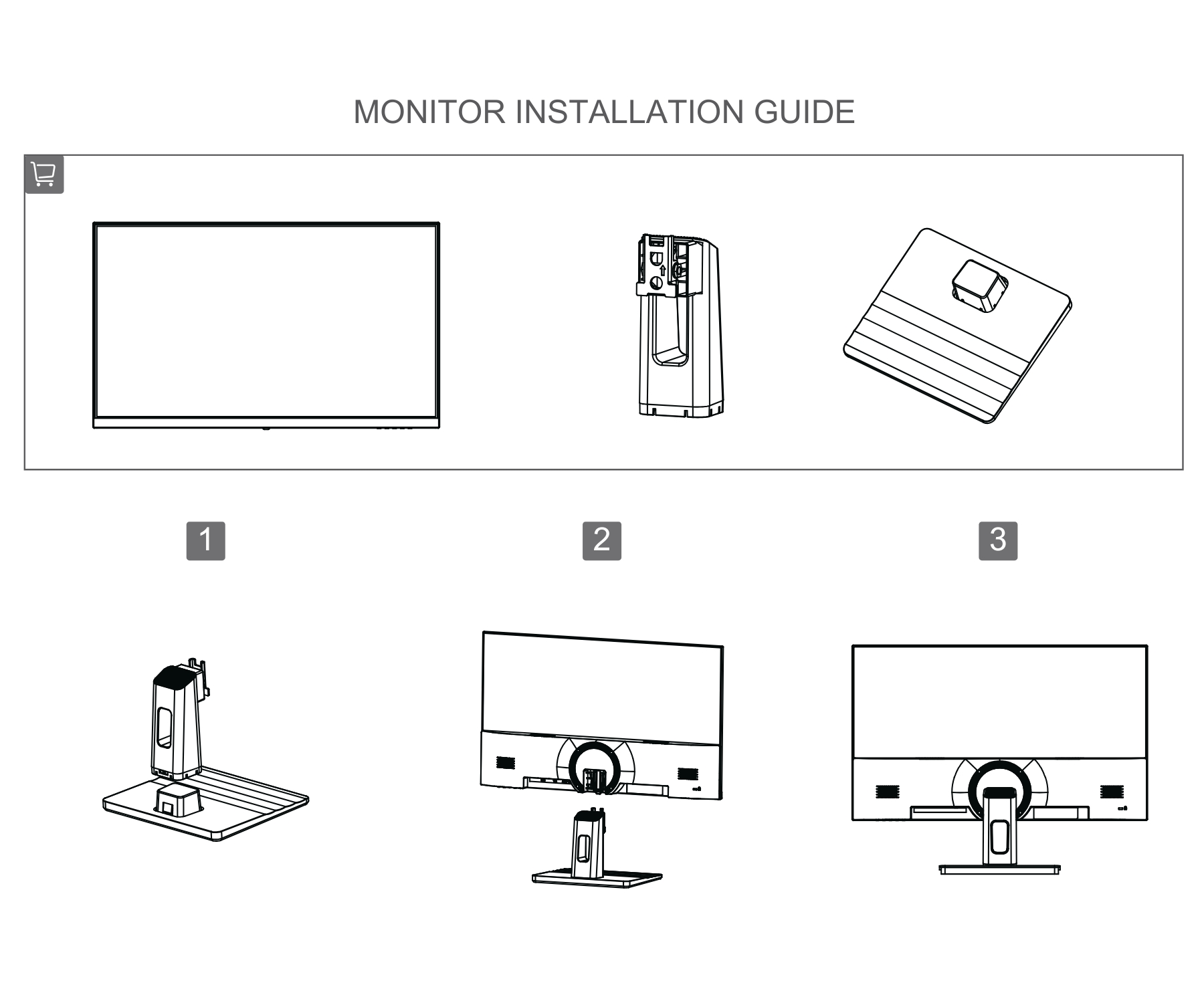 MONITOR INSTALLATION GUIDE

1

2

3