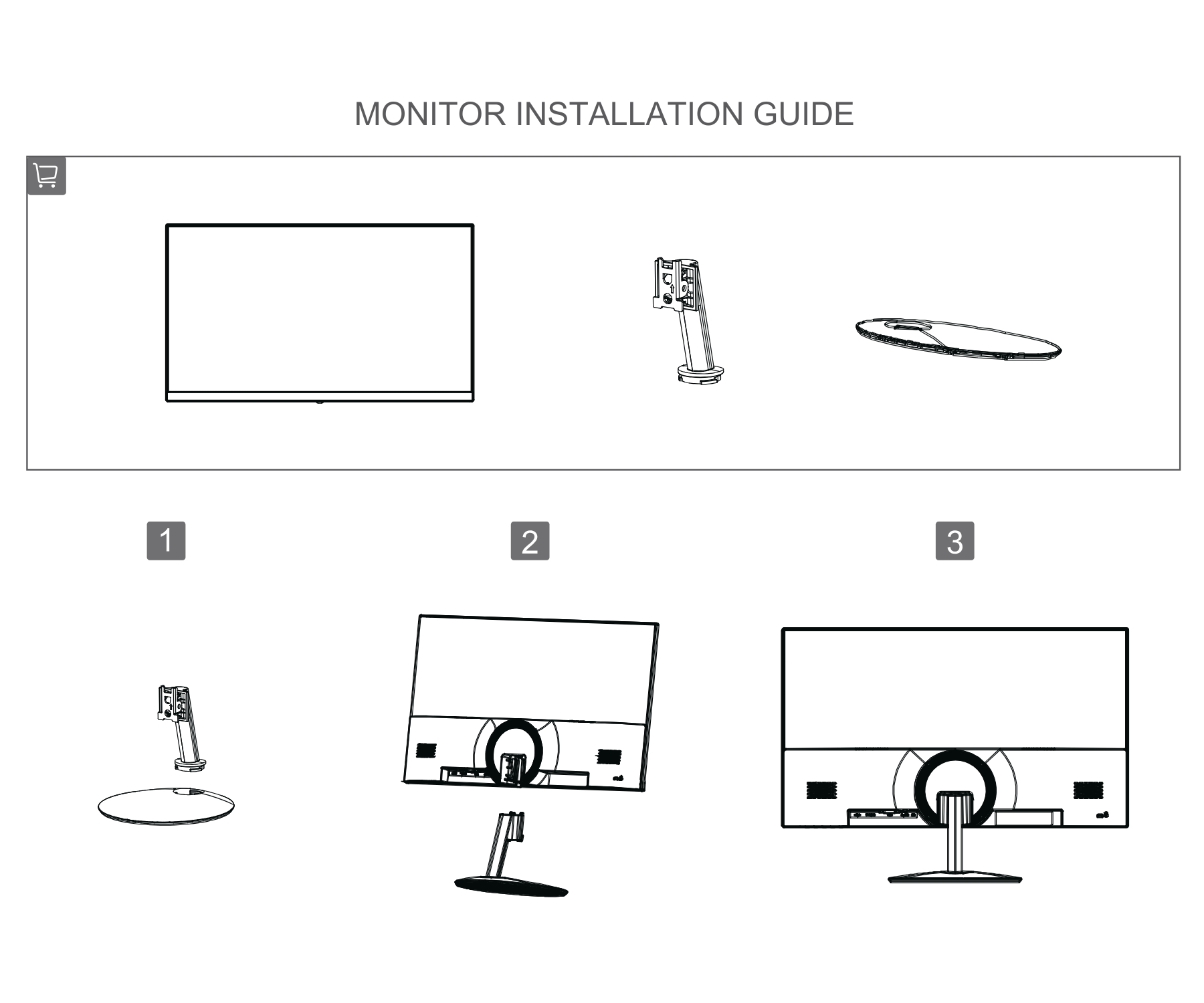 MONITOR INSTALLATION GUIDE

1

2

3