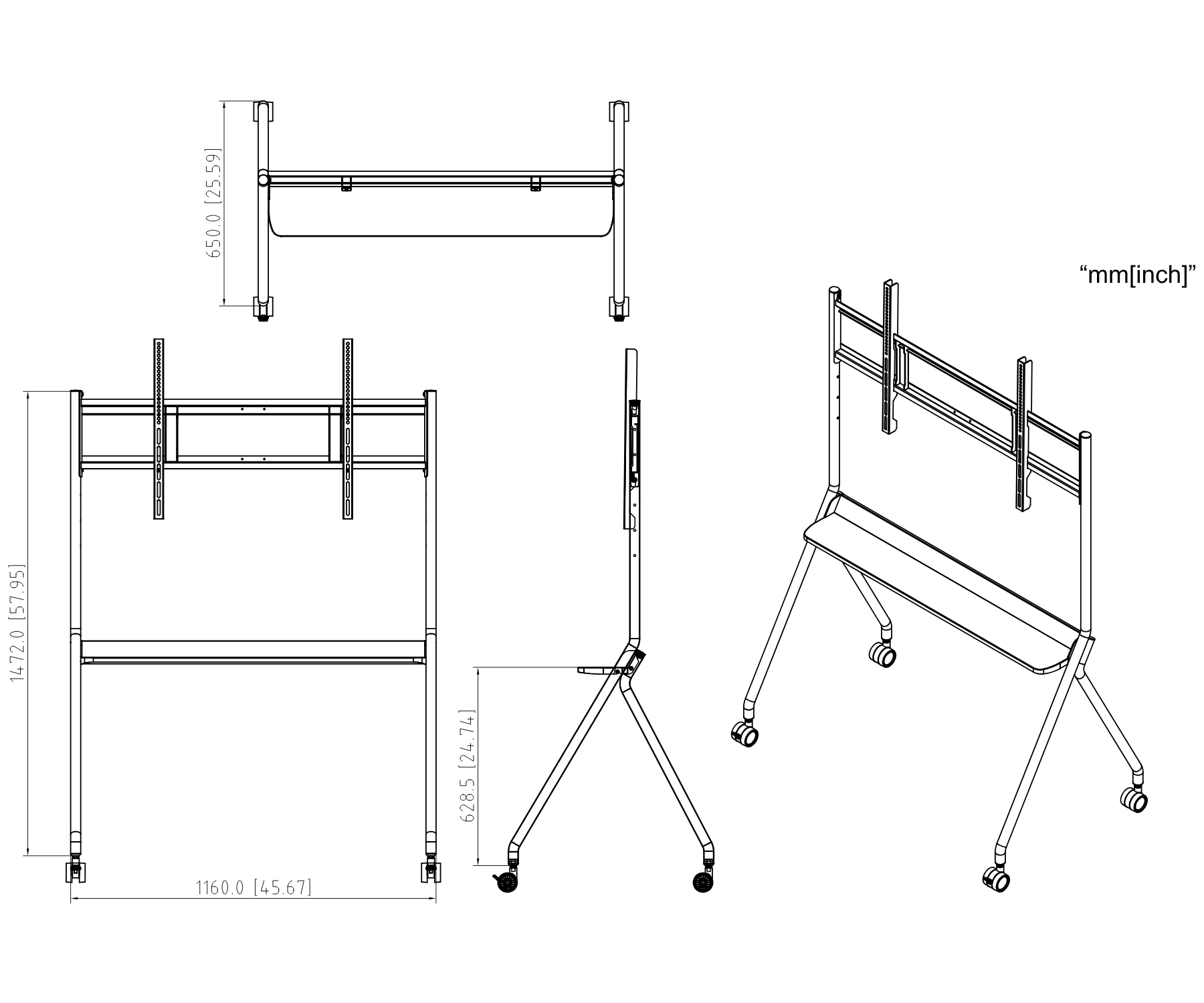 650.0 [25.59]

“mm[inch]”

1472.0 [57.95]

628.5 [24.74]

1160.0 [45.67]