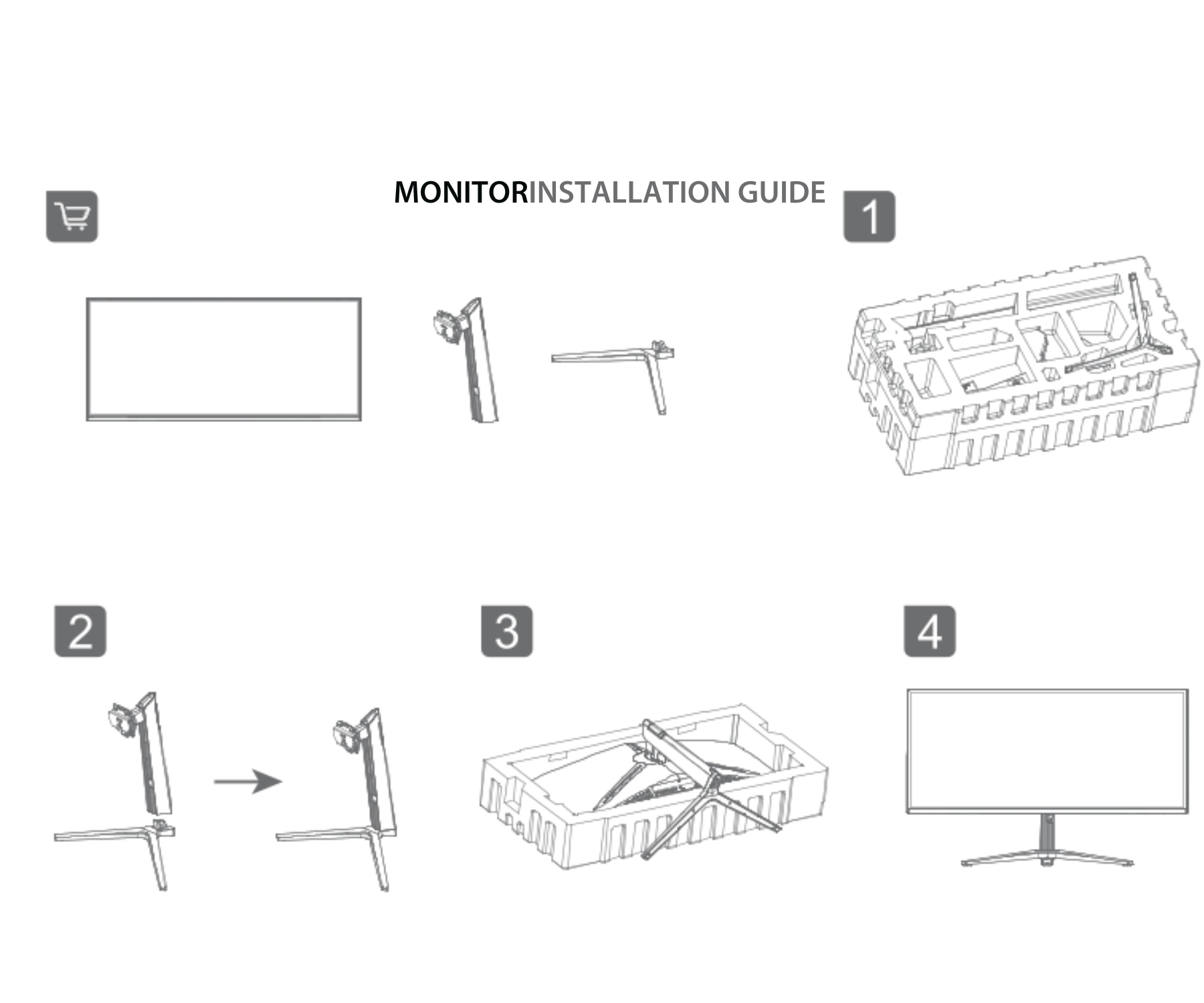 MONITORINSTALLATION GUIDE

1

2

3

4