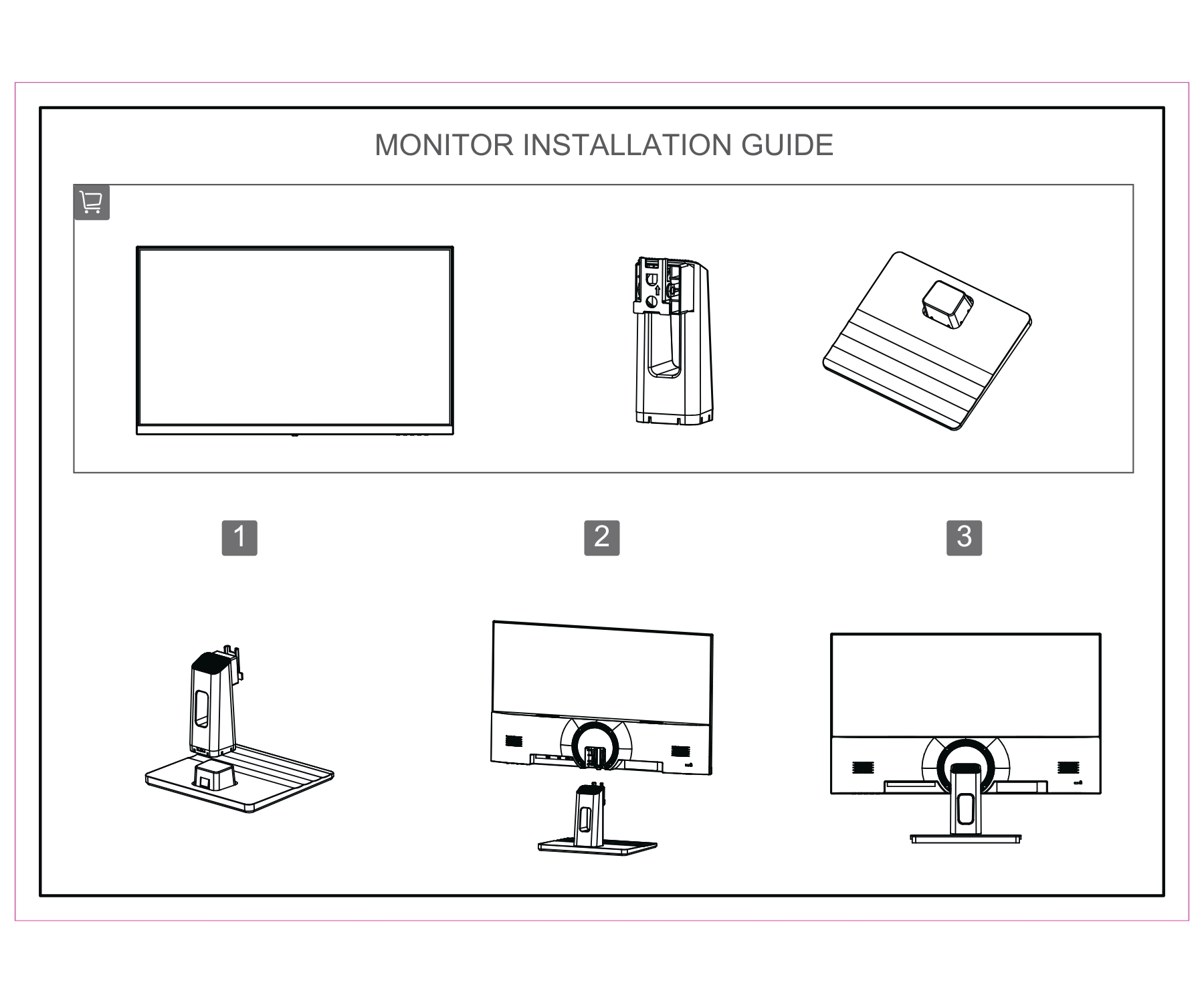 MONITOR INSTALLATION GUIDE

1

2

3