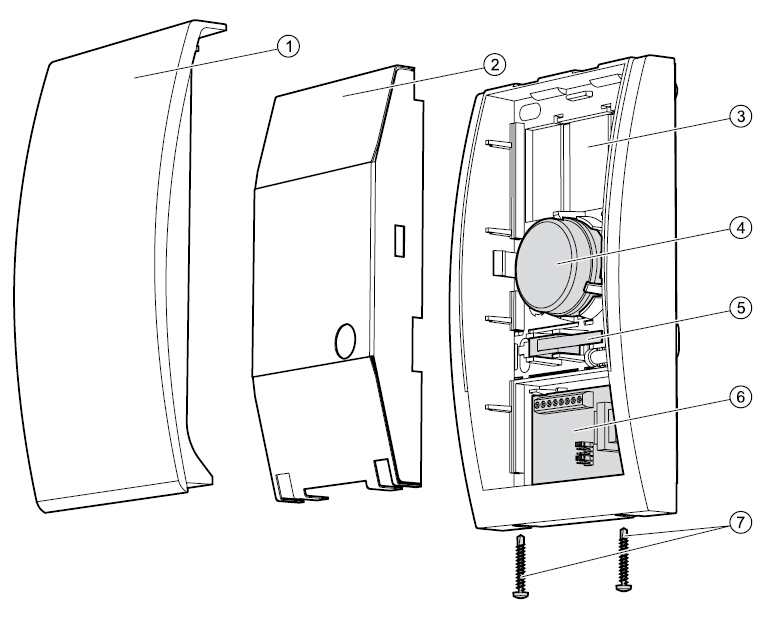 1
2
3
4
5
6
7