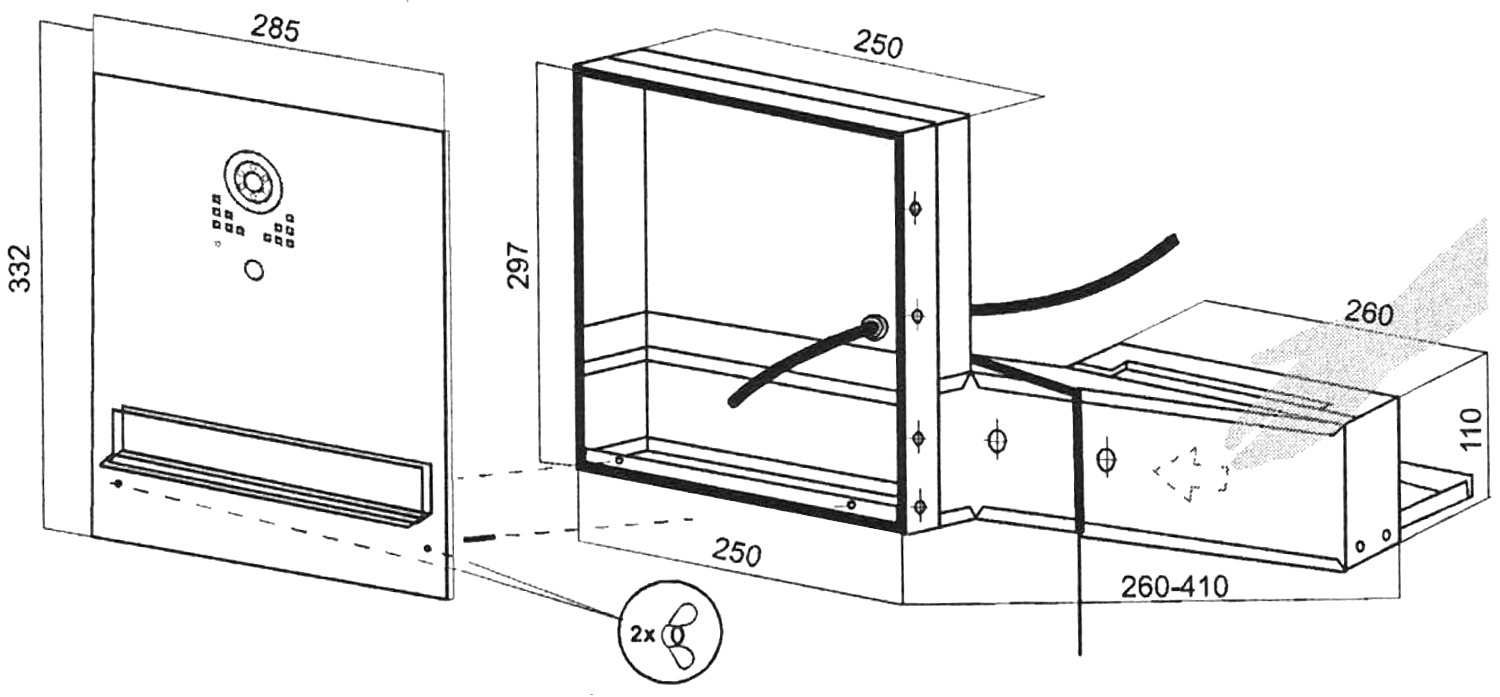 285

332

250

297

260

110

250

260-410

2x