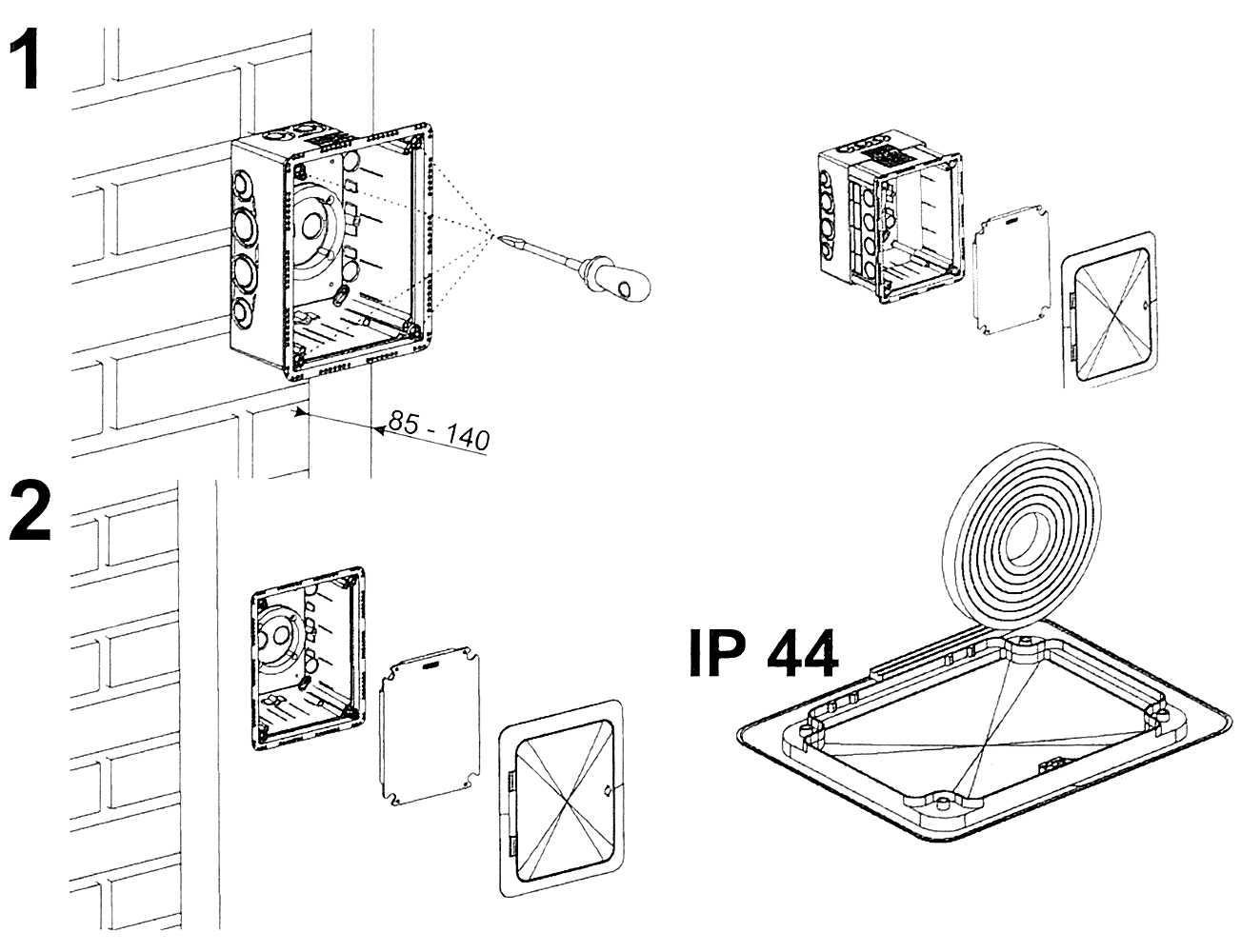 1

85 - 140

2

IP 44