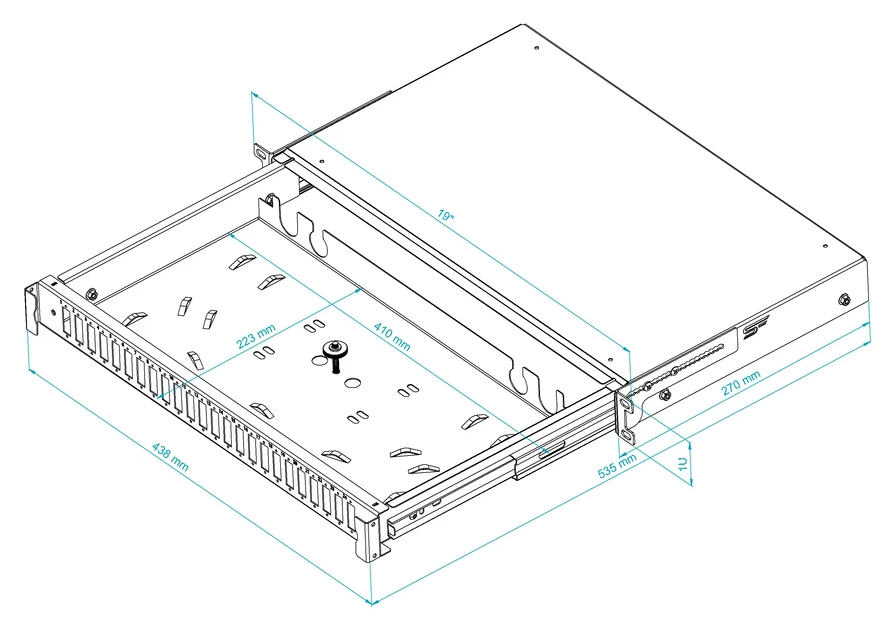 19"
223 mm
410 mm
270 mm
438 mm
535 mm
1U