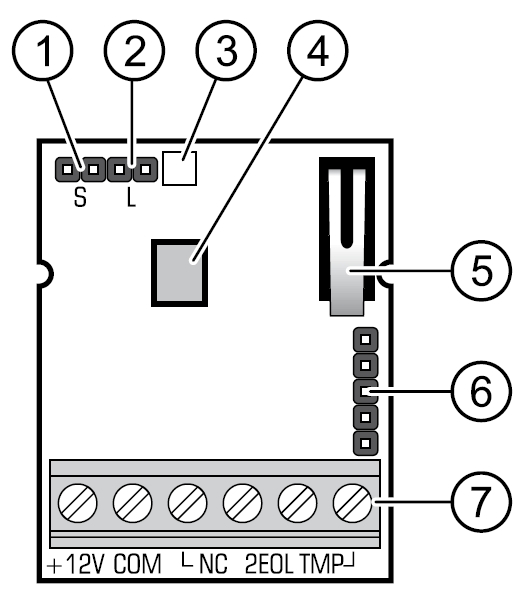 1 2 3 4

S L

5

6

7

+12V COM └ NC 2EOL TMP┘