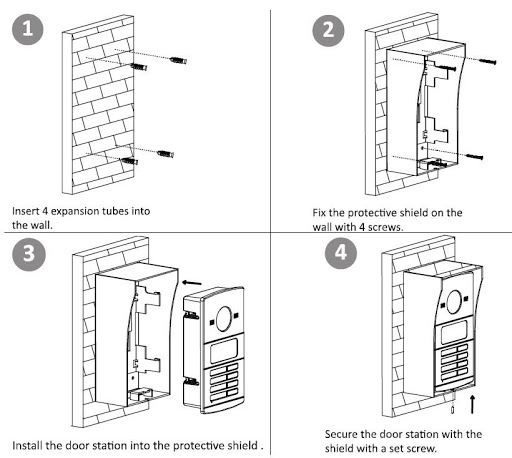 1

Insert 4 expansion tubes into the wall.

2

Fix the protective shield on the wall with 4 screws.

3

Install the door station into the protective shield .

4

Secure the door station with the shield with a set screw.